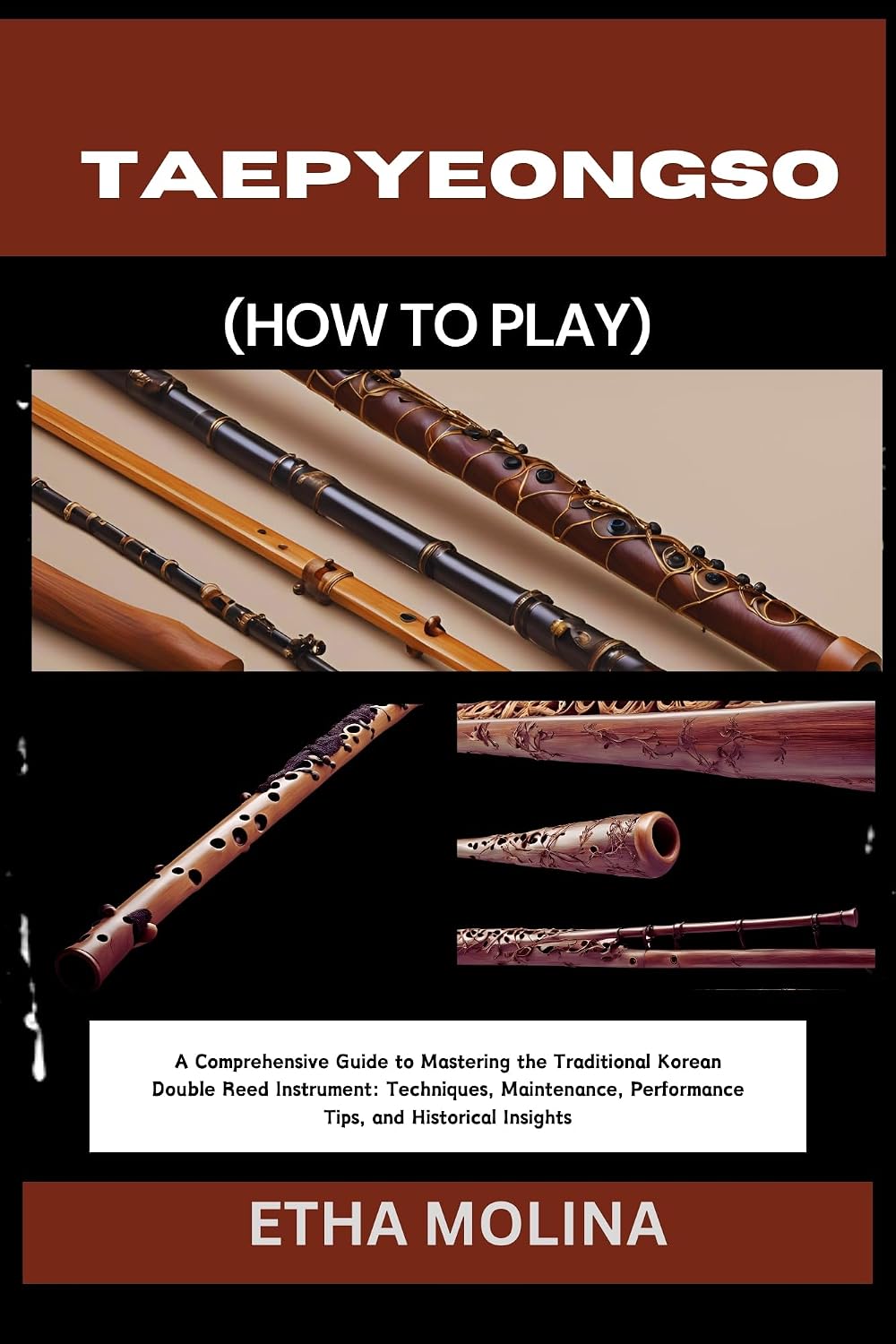 TAEPYEONGSO

(HOW TO PLAY)

A Comprehensive Guide to Mastering the Traditional Korean Double Reed Instrument: Techniques, Maintenance, Performance Tips, and Historical Insights

ETHA MOLINA