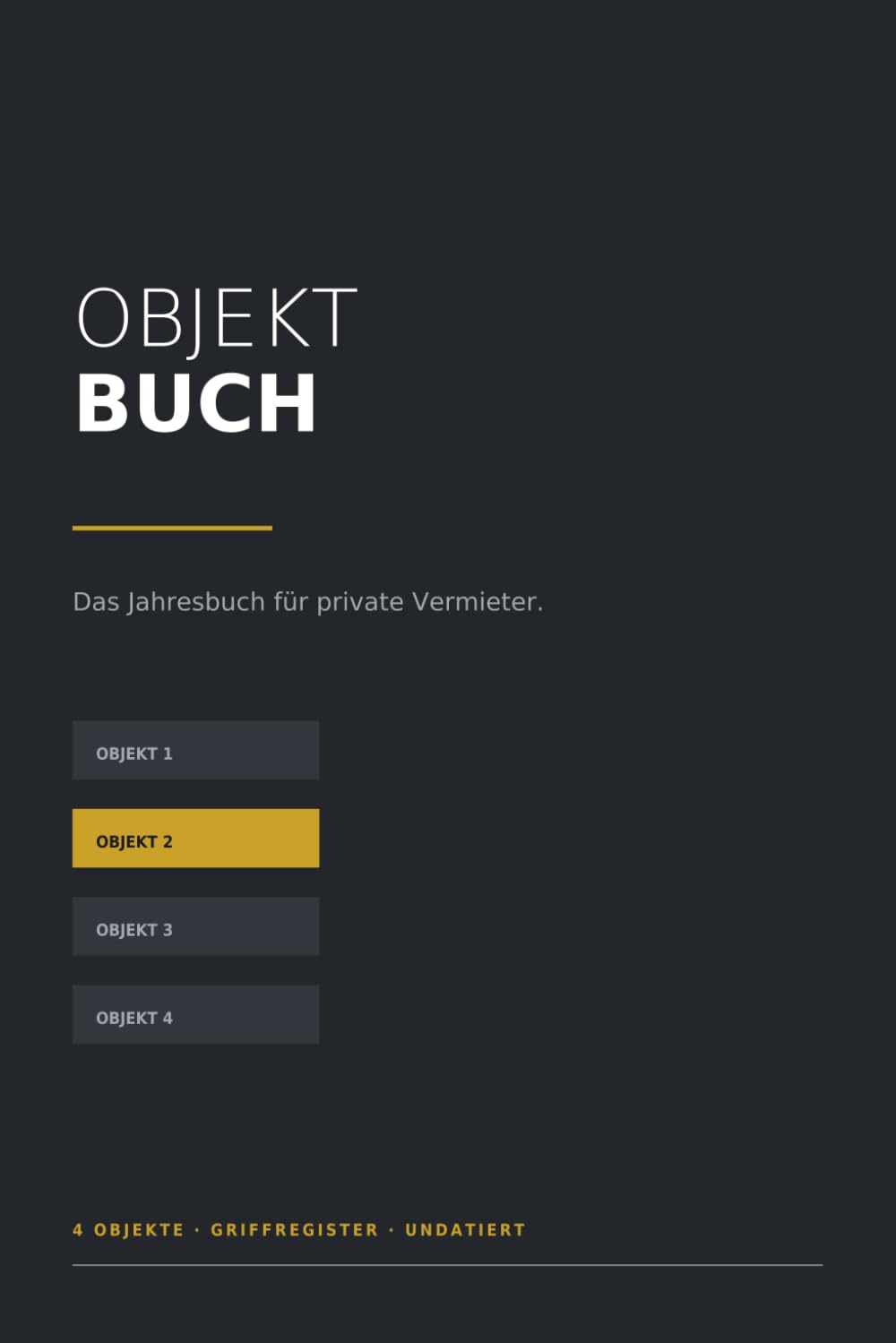 OBJEKT
BUCH

Das Jahresbuch für private Vermieter.

OBJEKT 1

OBJEKT 2

OBJEKT 3

OBJEKT 4

4 OBJEKTE · GRIFFREGISTER · UNDATIERT